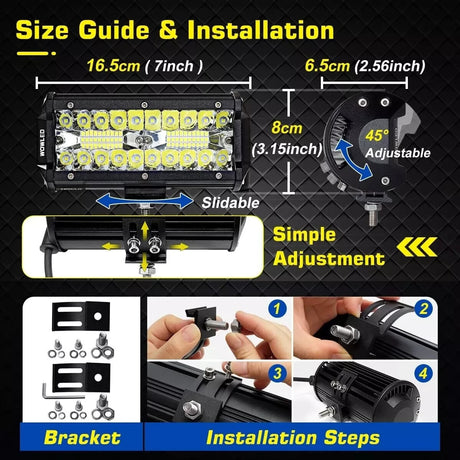 Size Guide & Installation

16.5cm ( 7inch )

6.5cm (2.56inch)

WOWLED

8cm
(3.15inch)

45°
Adjustable

Slidable

Simple
Adjustment

1

2

3

4

Bracket

Installation Steps